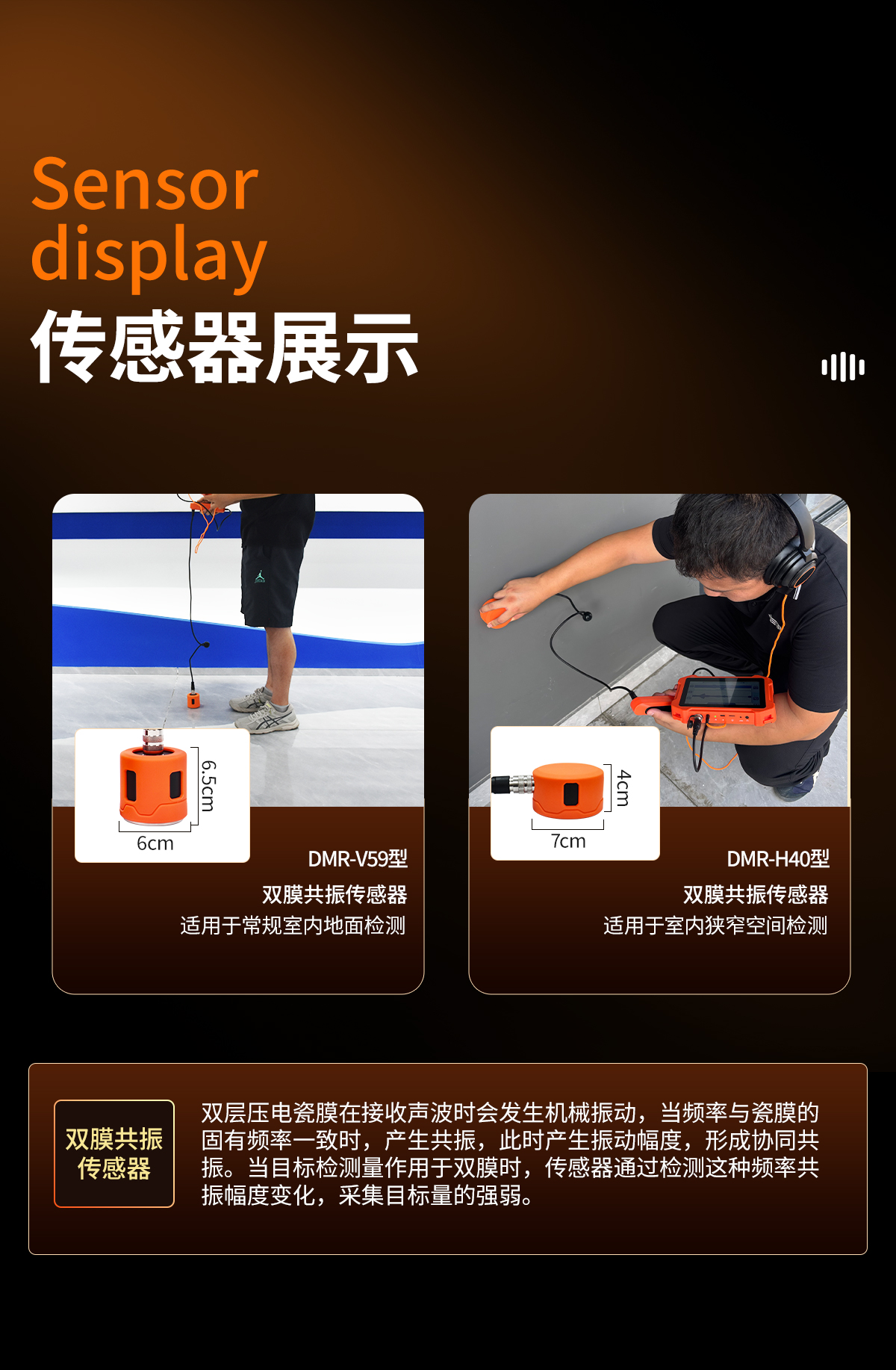 Sensor display
传感器展示

6.5cm
6cm
DMR-V59型
双膜共振传感器
适用于常规室内地面检测

4cm
7cm
DMR-H40型
双膜共振传感器
适用于室内狭窄空间检测

双膜共振传感器

双层压电瓷膜在接收声波时会发生机械振动，当频率与瓷膜的固有频率一致时，产生共振，此时产生振动幅度，形成协同共振。当目标检测量作用于双膜时，传感器通过检测这种频率共振幅度变化，采集目标量的强弱。