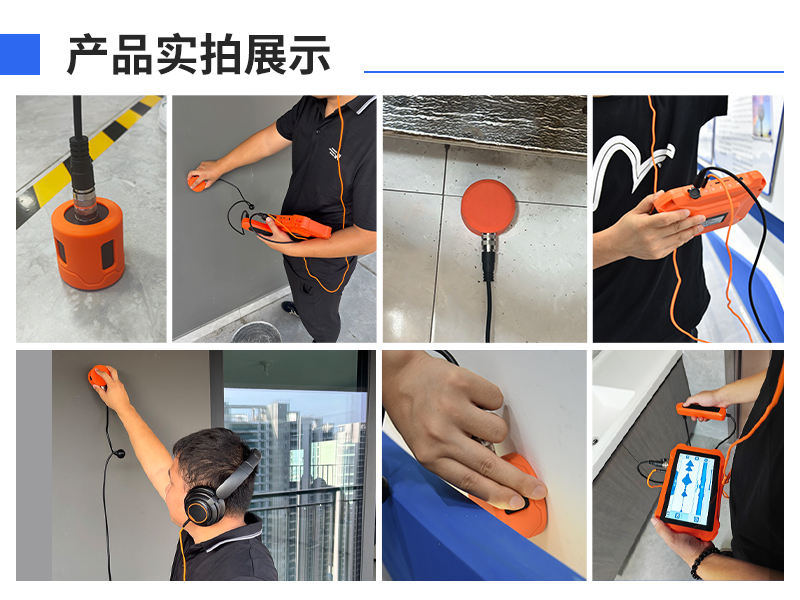 产品实拍展示