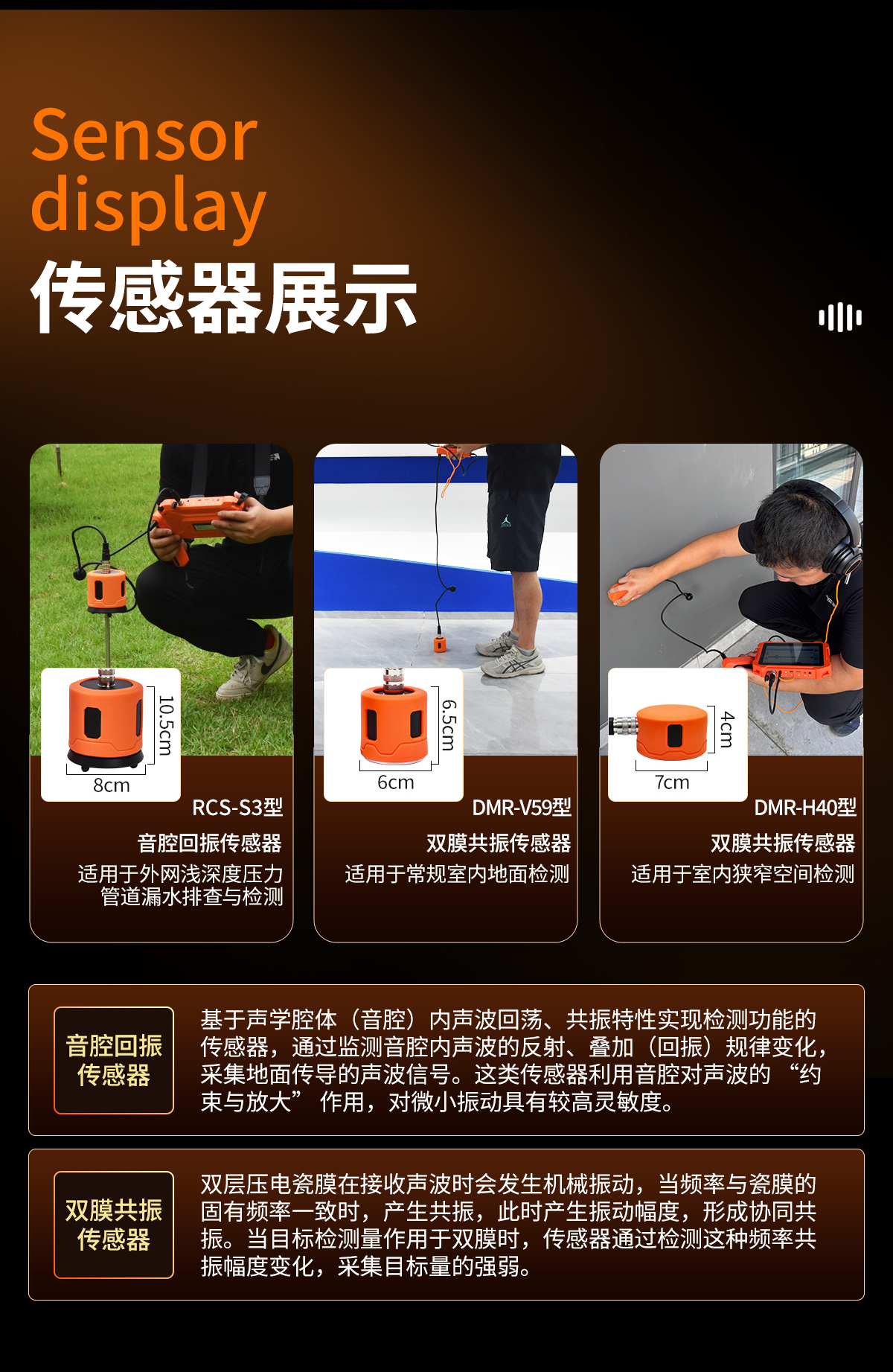 Sensor display
传感器展示

10.5cm
8cm
RCS-S3型
音腔回振传感器
适用于外网浅深度压力管道漏水排查与检测

6.5cm
6cm
DMR-V59型
双膜共振传感器
适用于常规室内地面检测

4cm
7cm
DMR-H40型
双膜共振传感器
适用于室内狭窄空间检测

音腔回振传感器

基于声学腔体（音腔）内声波回荡、共振特性实现检测功能的传感器，通过监测音腔内声波的反射、叠加（回振）规律变化，采集地面传导的声波信号。这类传感器利用音腔对声波的“约束与放大”作用，对微小振动具有较高灵敏度。

双膜共振传感器

双层压电瓷膜在接收声波时会发生机械振动，当频率与瓷膜的固有频率一致时，产生共振，此时产生振动幅度，形成协同共振。当目标检测量作用于双膜时，传感器通过检测这种频率共振幅度变化，采集目标量的强弱。